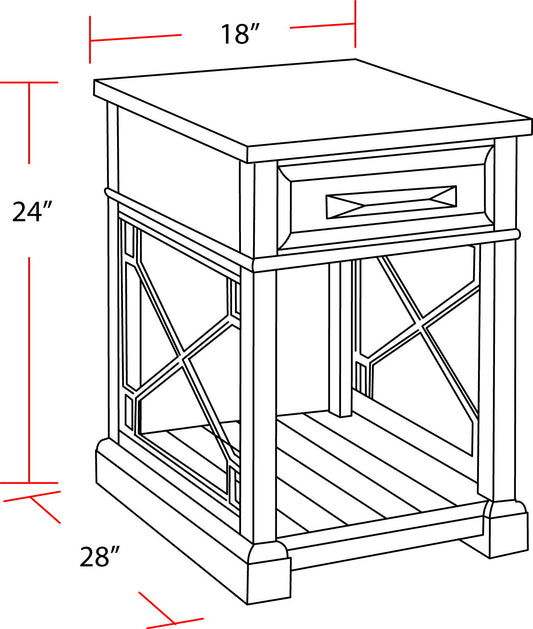 18″

24″

28″