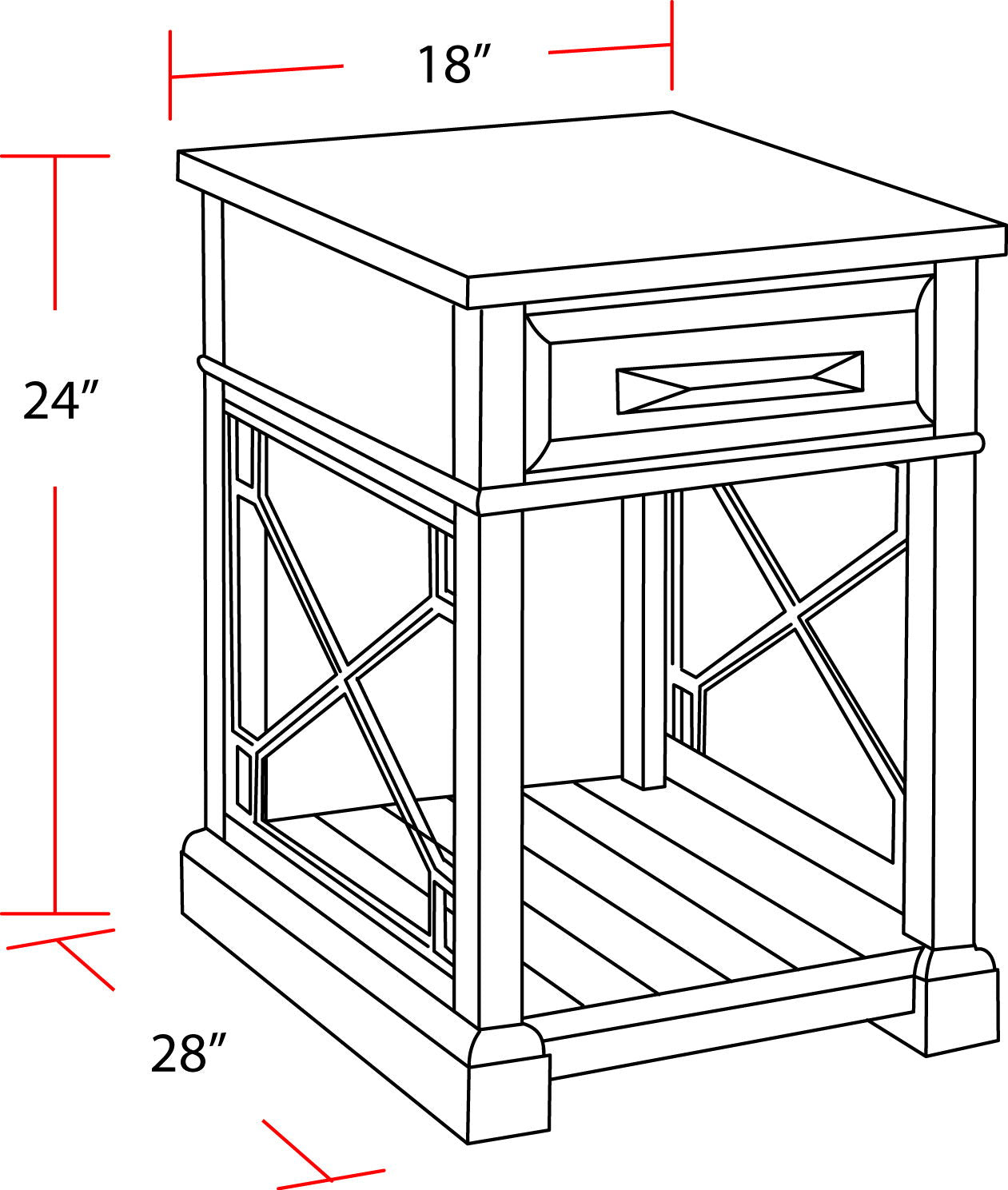 18″

24″

28″