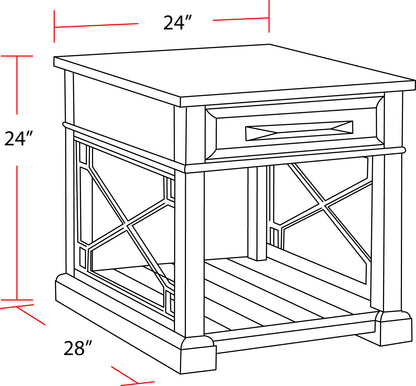 24″

24″

28″